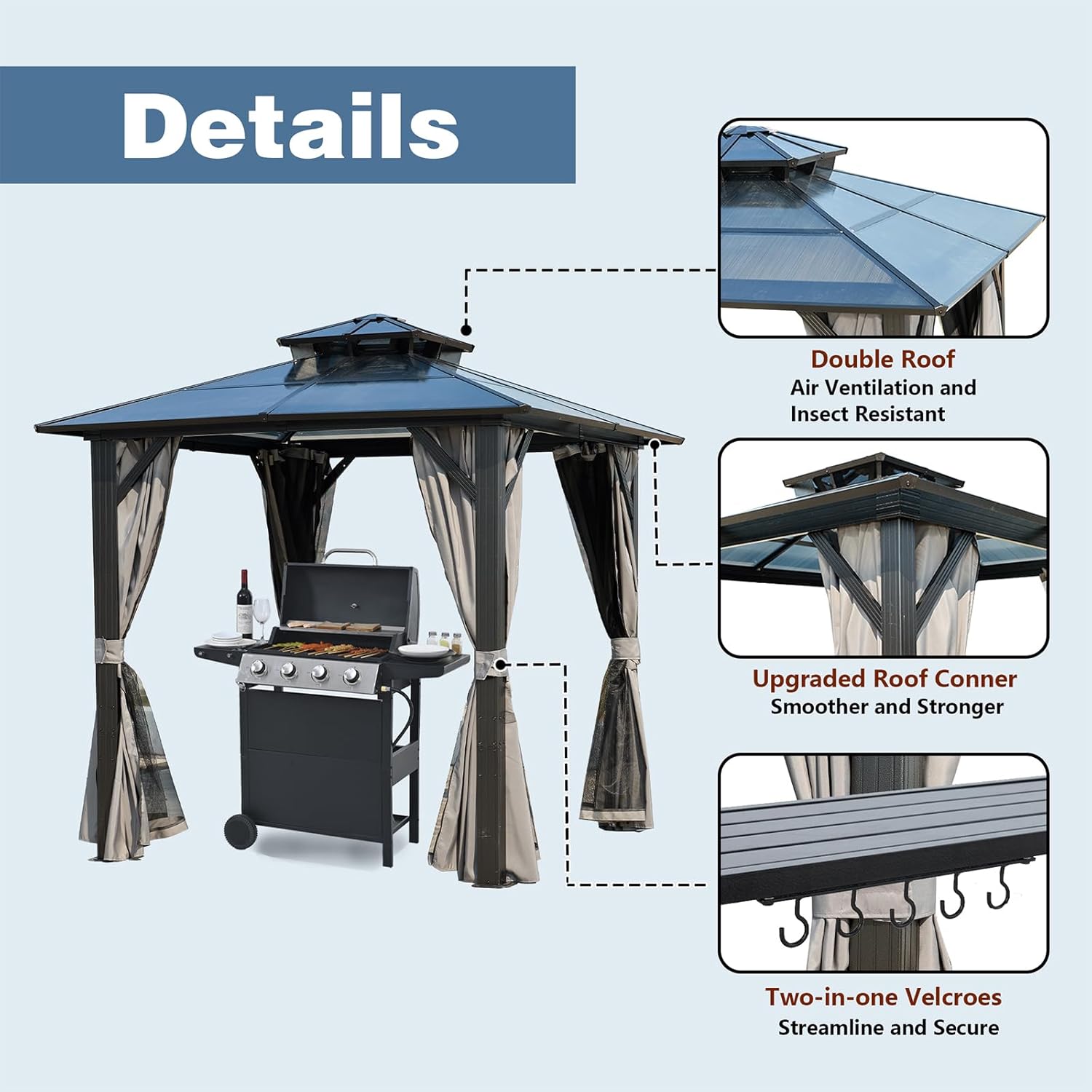 Details

Double Roof
Air Ventilation and
Insect Resistant

Upgraded Roof Conner
Smoother and Stronger

Two-in-one Velcroes
Streamline and Secure