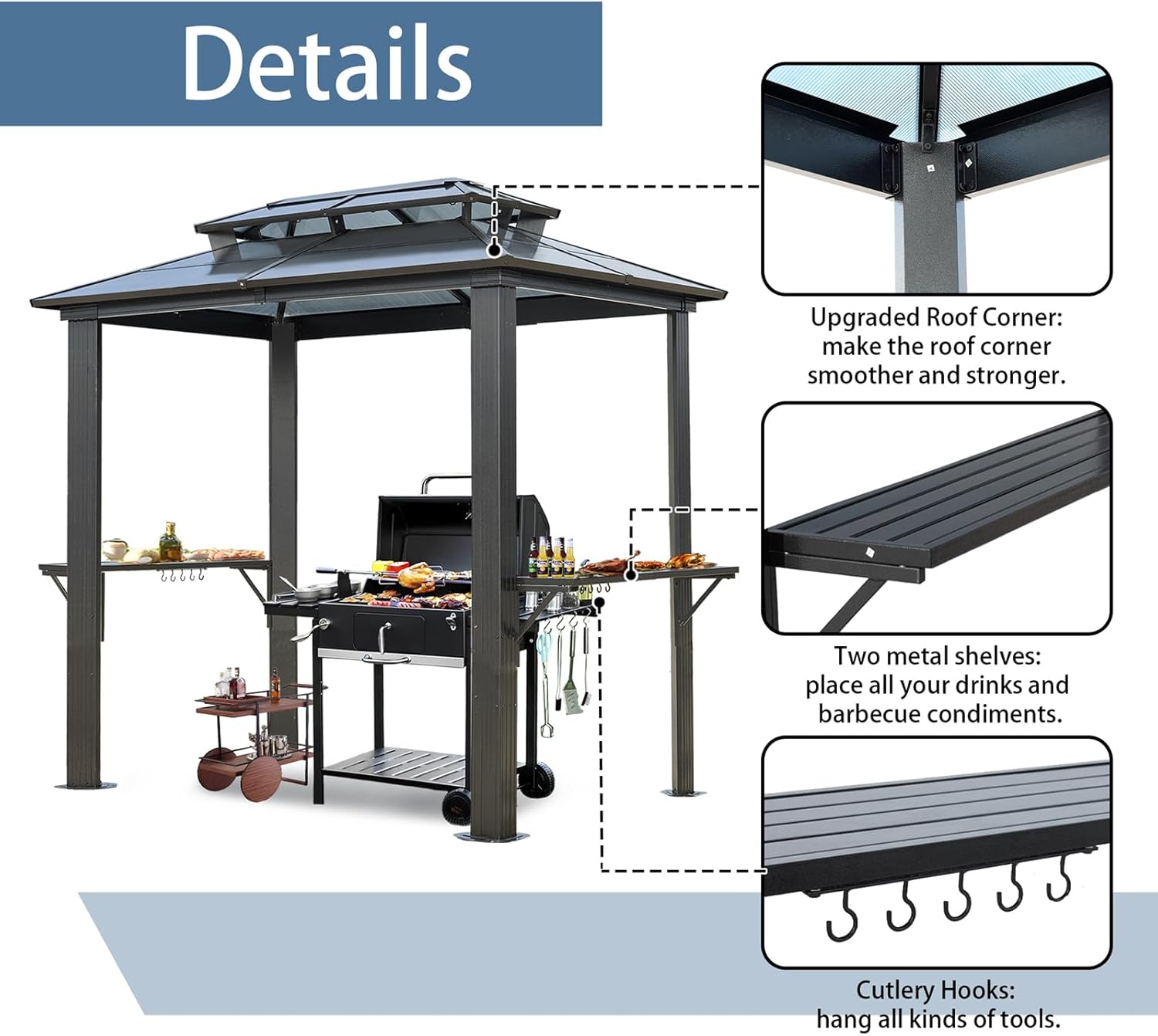 Details

Upgraded Roof Corner: make the roof corner smoother and stronger.

Two metal shelves: place all your drinks and barbecue condiments.

Cutlery Hooks: hang all kinds of tools.